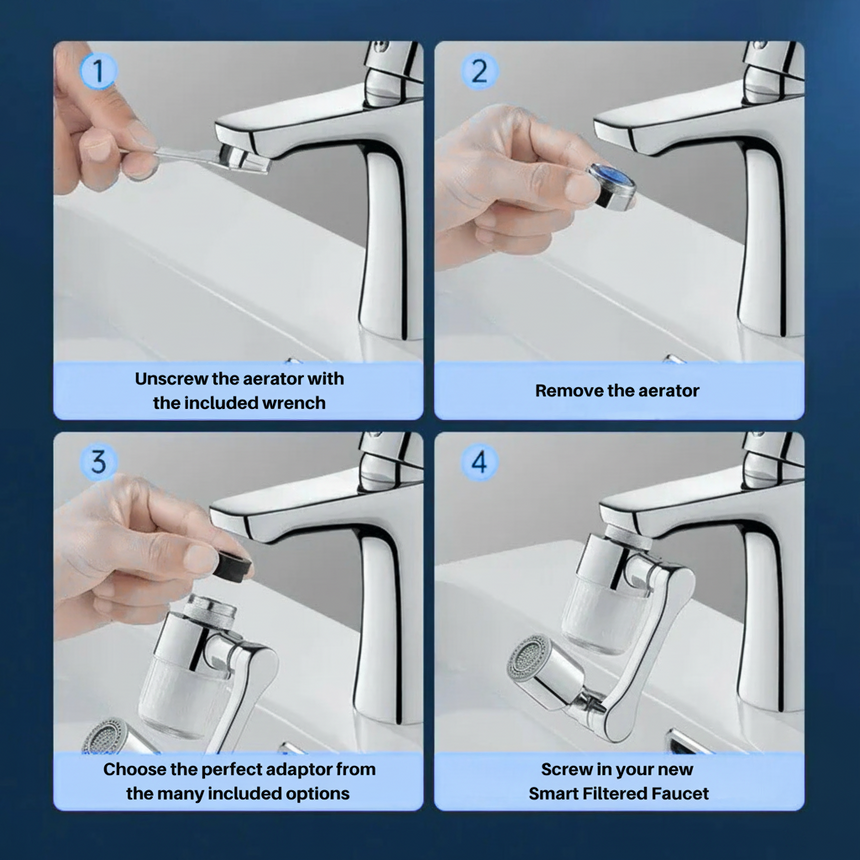 1

Unscrew the aerator with the included wrench

2

Remove the aerator

3

Choose the perfect adaptor from the many included options

4

Screw in your new Smart Filtered Faucet